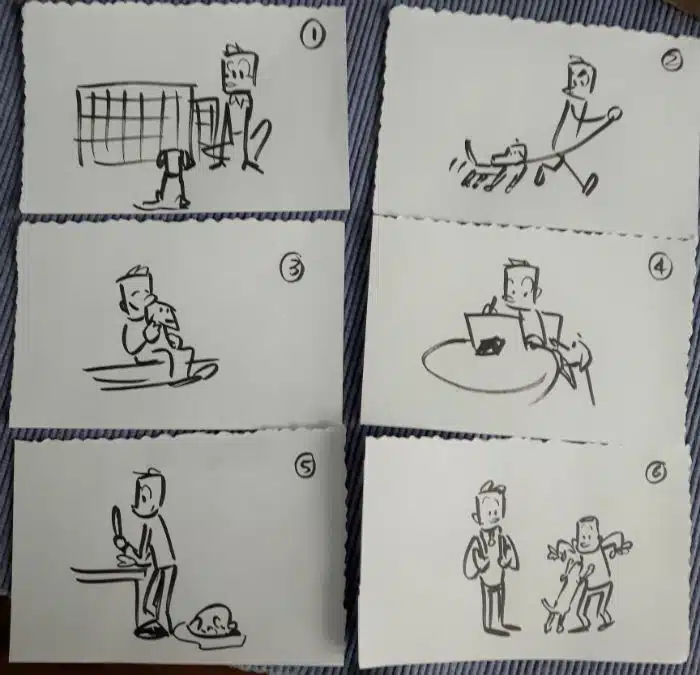 ①

②

③

④

⑤

⑥